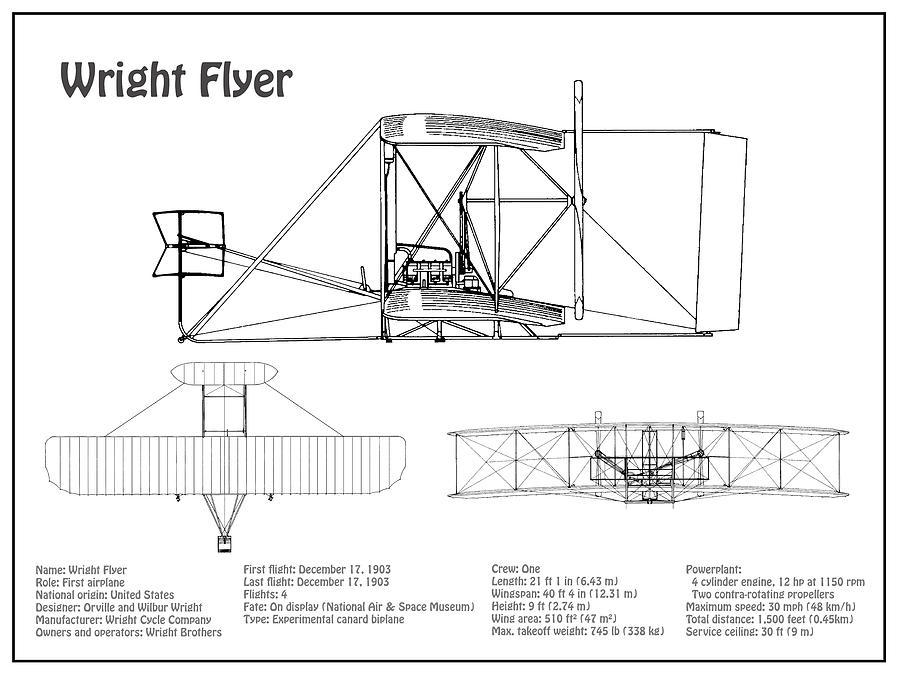 Wright Flyer

Name: Wright Flyer
Role: First airplane
National origin: United States
Designer: Orville and Wilbur Wright
Manufacturer: Wright Cycle Company
Owners and operators: Wright Brothers

First flight: December 17, 1903
Last flight: December 17, 1903
Flights: 4
Fate: On display (National Air & Space Museum)
Type: Experimental canard biplane

Crew: One
Length: 21 ft 1 in (6.43 m)
Wingspan: 40 ft 4 in (12.31 m)
Height: 9 ft (2.74 m)
Wing area: 510 ft² (47 m²)
Max. takeoff weight: 745 lb (338 kg)

Powerplant:
4 cylinder engine, 12 hp at 1150 rpm
Two contra-rotating propellers
Maximum speed: 30 mph (48 km/h)
Total distance: 1,500 feet (0.45km)
Service ceiling: 30 ft (9 m)